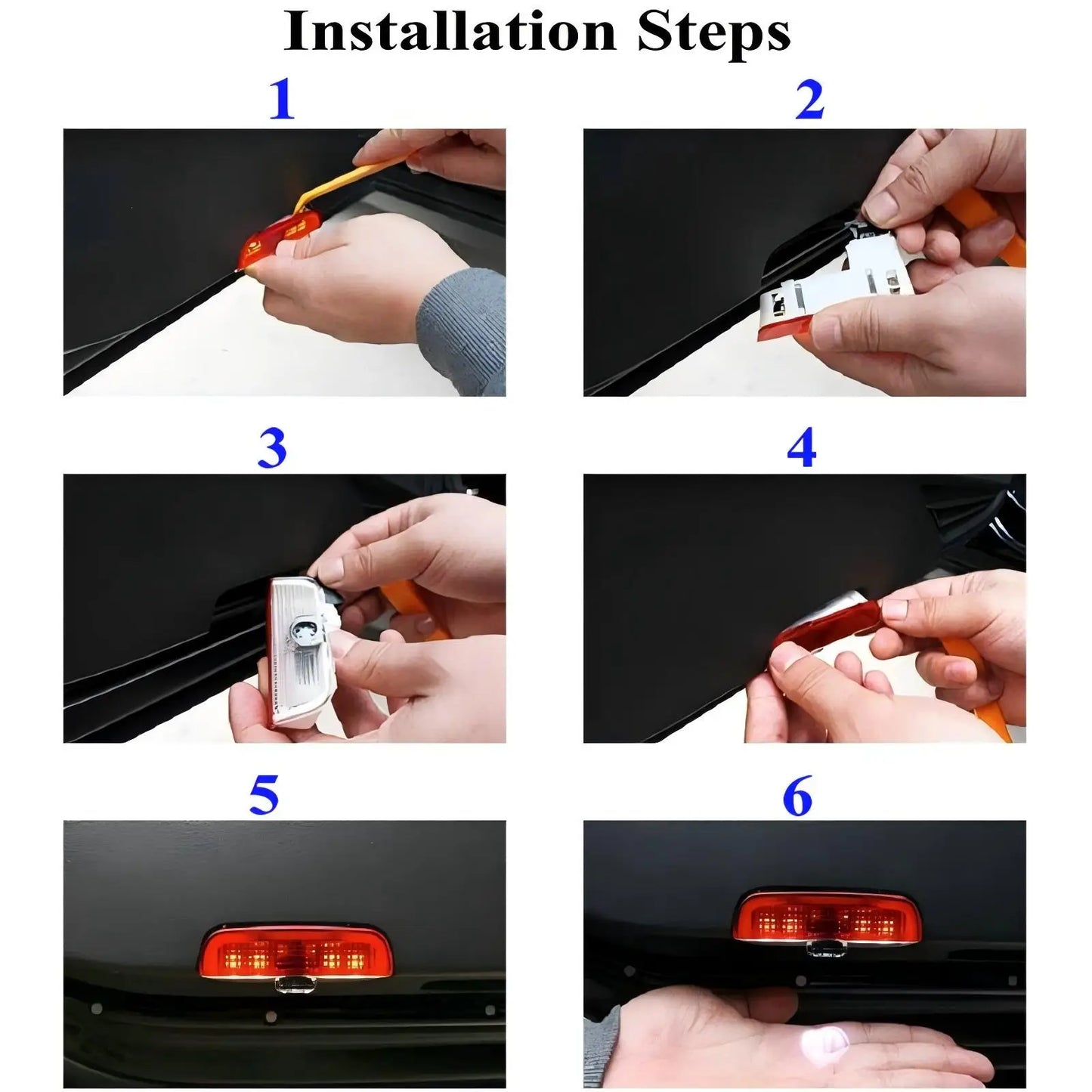 Installation Steps

1

2

3

4

5

6